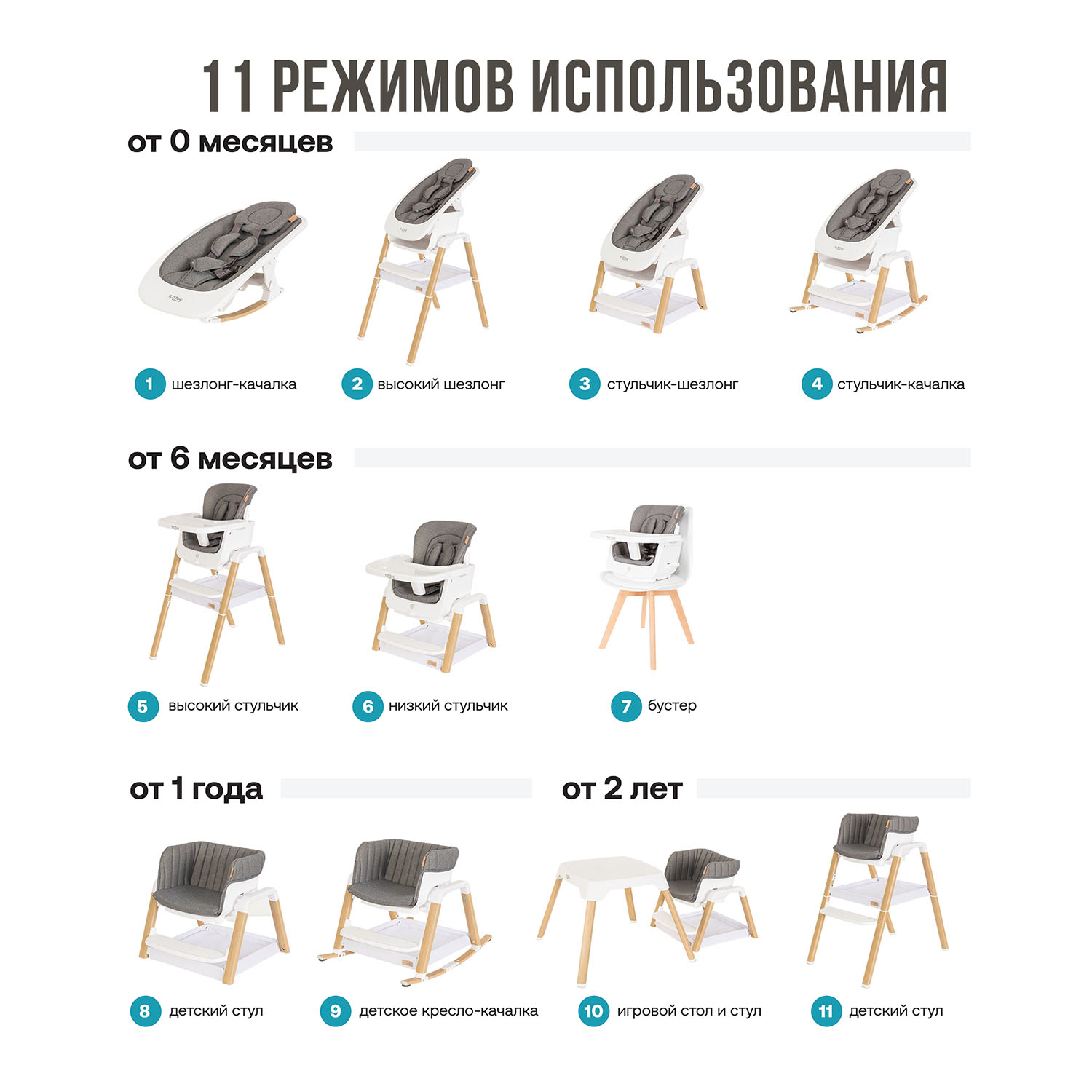 11 РЕЖИМОВ ИСПОЛЬЗОВАНИЯ

от 0 месяцев

1 шезлонг-качалка

2 высокий шезлонг

3 стульчик-шезлонг

4 стульчик-качалка

от 6 месяцев

5 высокий стульчик

6 низкий стульчик

7 бустер

от 1 года

8 детский стул

9 детское кресло-качалка

от 2 лет

10 игровой стол и стул

11 детский стул